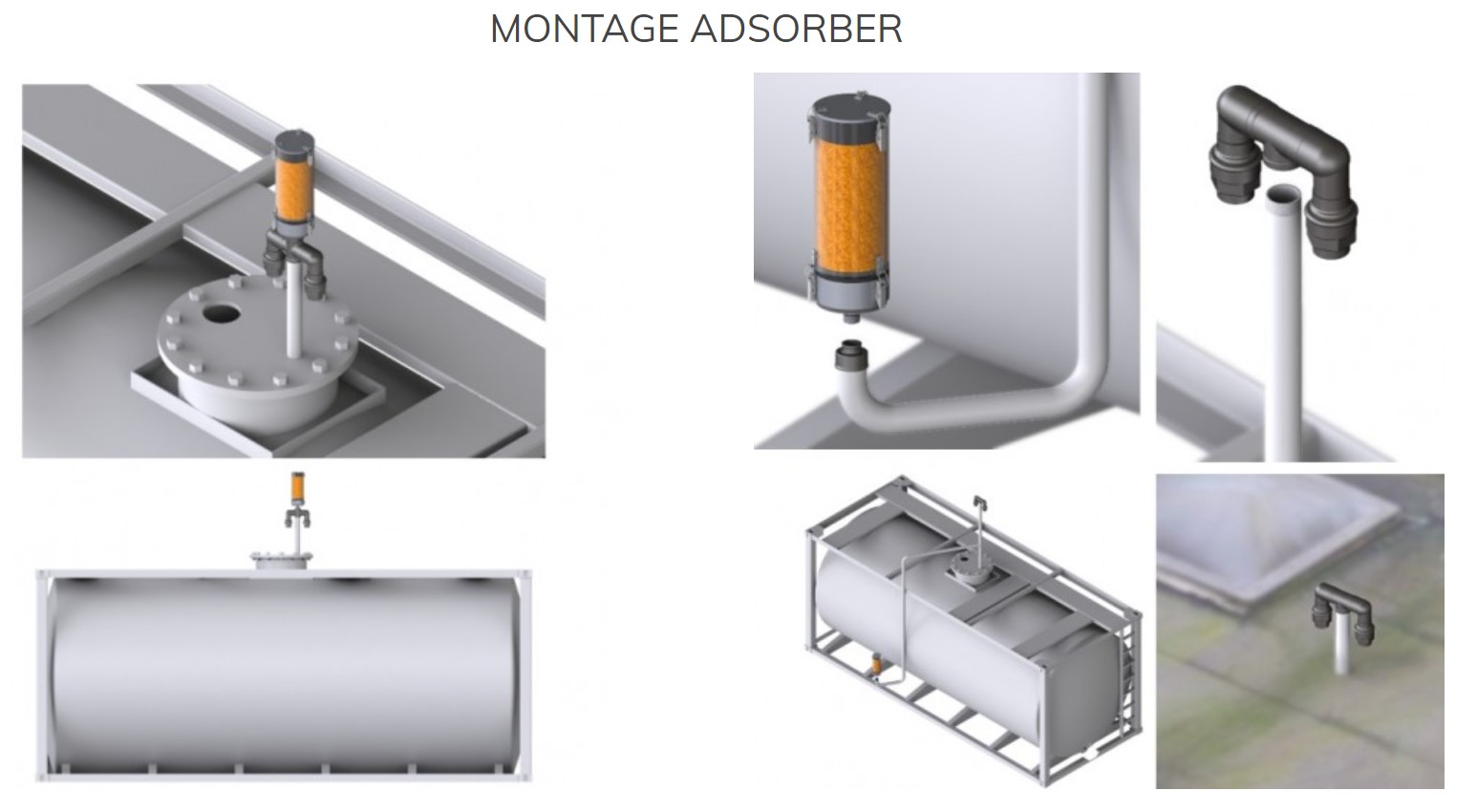 MONTAGE ADSORBER